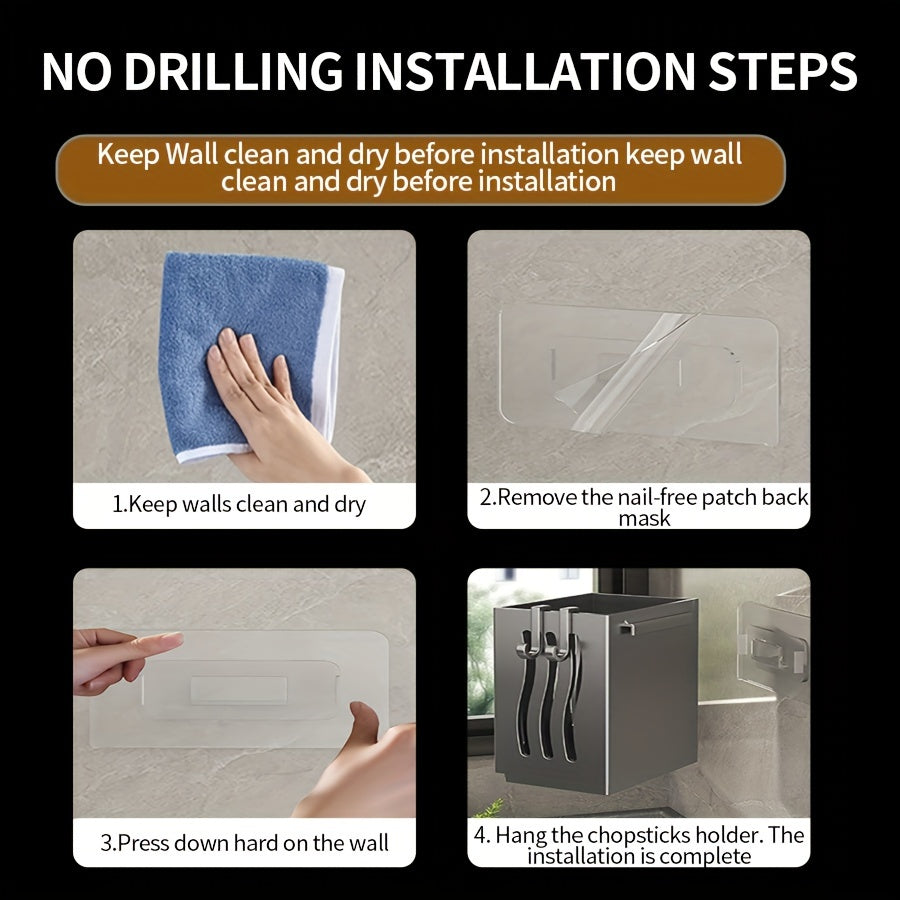 NO DRILLING INSTALLATION STEPS

Keep Wall clean and dry before installation keep wall clean and dry before installation

1.Keep walls clean and dry

2.Remove the nail-free patch back mask

3.Press down hard on the wall

4. Hang the chopsticks holder. The installation is complete